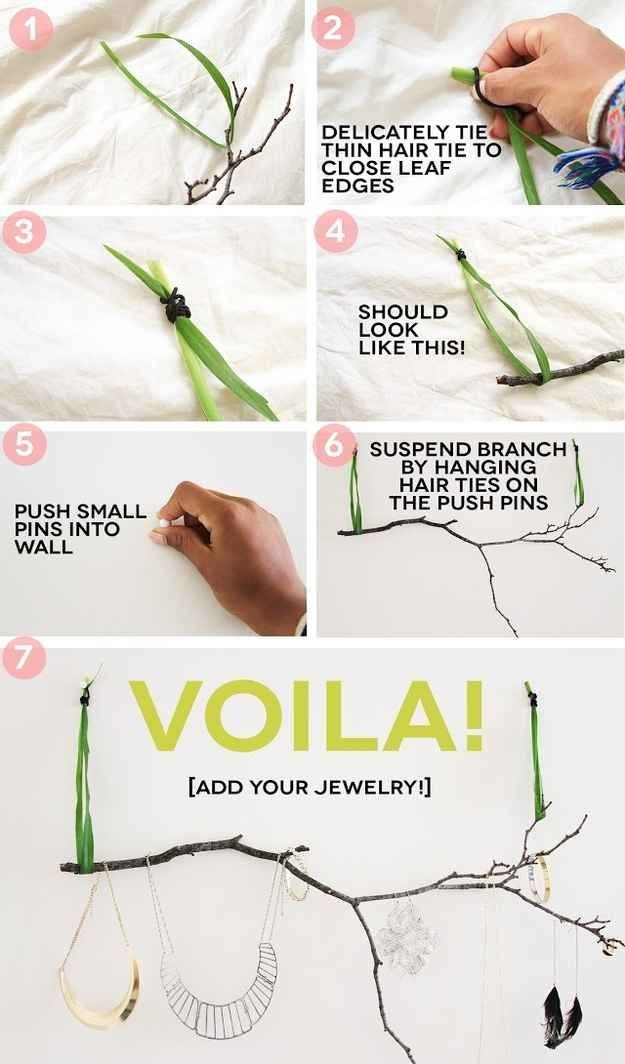 1

2

DELICATELY TIE THIN HAIR TIE TO CLOSE LEAF EDGES

3

4

SHOULD LOOK LIKE THIS!

5

PUSH SMALL PINS INTO WALL

6

SUSPEND BRANCH BY HANGING HAIR TIES ON THE PUSH PINS

7

VOILA!

[ADD YOUR JEWELRY!]